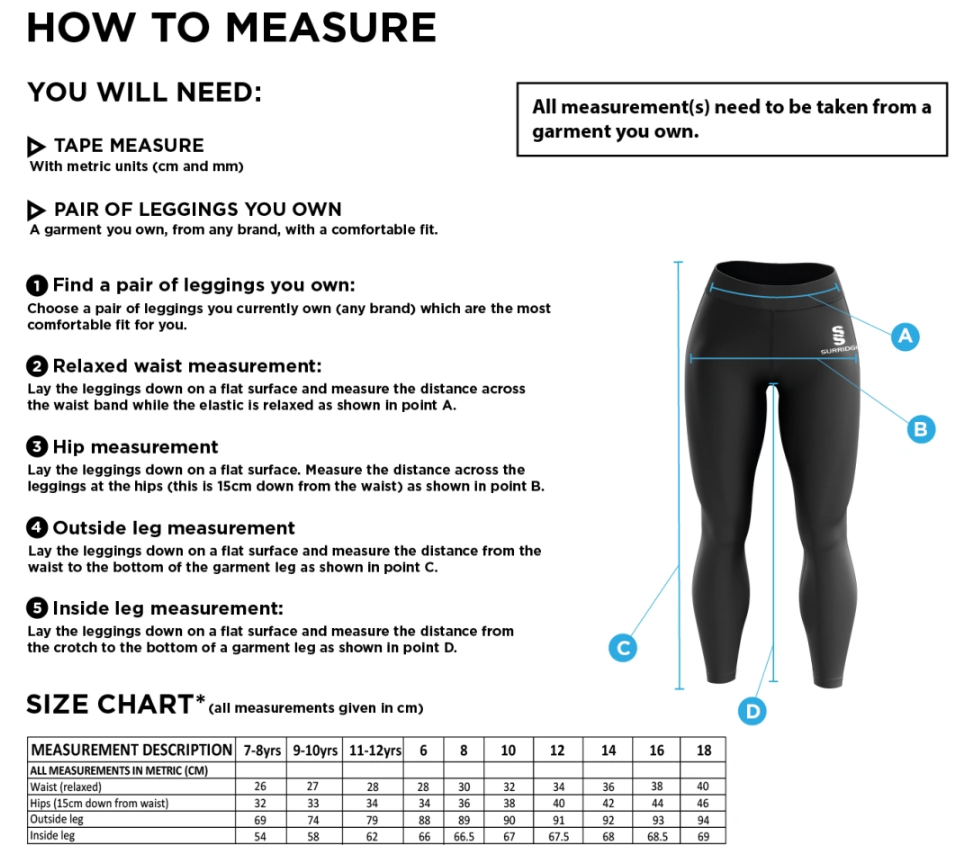 HOW TO MEASURE

YOU WILL NEED:

All measurement(s) need to be taken from a garment you own.

TAPE MEASURE
With metric units (cm and mm)

PAIR OF LEGGINGS YOU OWN
A garment you own, from any brand, with a comfortable fit.

1 Find a pair of leggings you own:
Choose a pair of leggings you currently own (any brand) which are the most comfortable fit for you.

2 Relaxed waist measurement:
Lay the leggings down on a flat surface and measure the distance across the waist band while the elastic is relaxed as shown in point A.

3 Hip measurement
Lay the leggings down on a flat surface. Measure the distance across the leggings at the hips (this is 15cm down from the waist) as shown in point B.

4 Outside leg measurement
Lay the leggings down on a flat surface and measure the distance from the waist to the bottom of the garment leg as shown in point C.

5 Inside leg measurement:
Lay the leggings down on a flat surface and measure the distance from the crotch to the bottom of a garment leg as shown in point D.

SURRIDGE

A

B

C

D

SIZE CHART* (all measurements given in cm)

| MEASUREMENT DESCRIPTION | 7-8yrs | 9-10yrs | 11-12yrs | 6 | 8 | 10 | 12 | 14 | 16 | 18 |
|---|---|---|---|---|---|---|---|---|---|---|
| ALL MEASUREMENTS IN METRIC (CM) | | | | | | | | | | |
| Waist (relaxed) | 26 | 27 | 28 | 28 | 30 | 32 | 34 | 36 | 38 | 40 |
| Hips (15cm down from waist) | 32 | 33 | 34 | 34 | 36 | 38 | 40 | 42 | 44 | 46 |
| Outside leg | 69 | 74 | 79 | 88 | 89 | 90 | 91 | 92 | 93 | 94 |
| Inside leg | 54 | 58 | 62 | 66 | 66.5 | 67 | 67.5 | 68 | 68.5 | 69 |